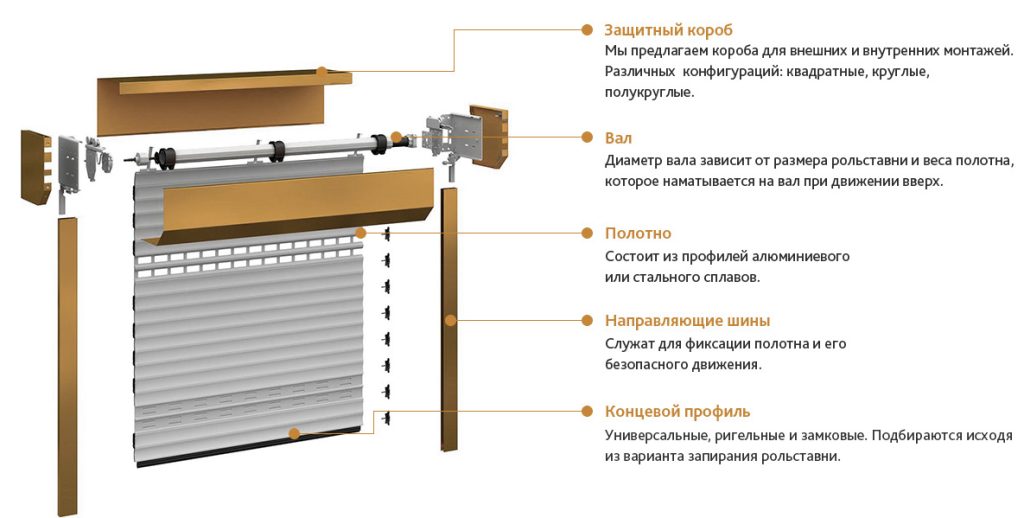 Защитный короб
Мы предлагаем короба для внешних и внутренних монтажей. Различных конфигураций: квадратные, круглые, полукруглые.

Вал
Диаметр вала зависит от размера рольставни и веса полотна, которое наматывается на вал при движении вверх.

Полотно
Состоит из профилей алюминиевого или стального сплавов.

Направляющие шины
Служат для фиксации полотна и его безопасного движения.

Концевой профиль
Универсальные, ригельные и замковые. Подбираются исходя из варианта запирания рольставни.